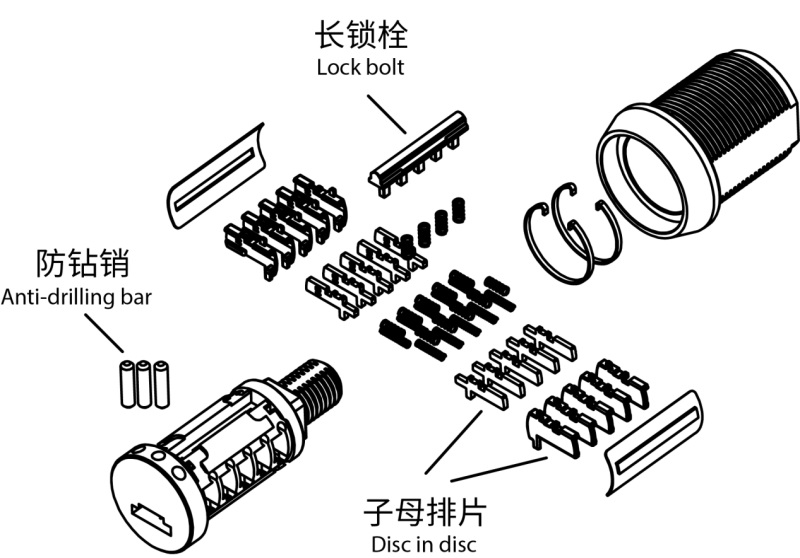 长锁栓
Lock bolt

防钻销
Anti-drilling bar

子母排片
Disc in disc